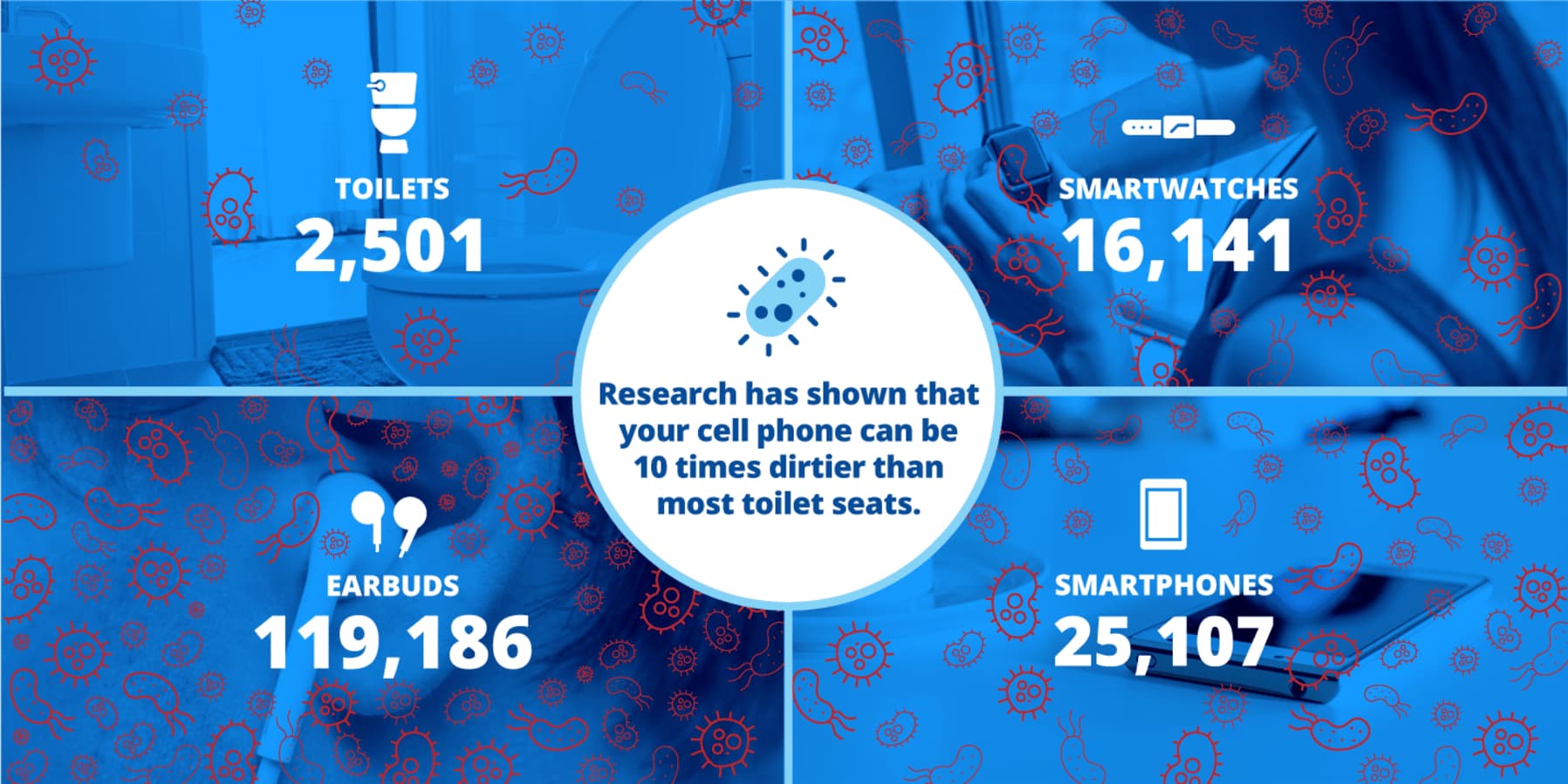 TOILETS
2,501

SMARTWATCHES
16,141

Research has shown that your cell phone can be 10 times dirtier than most toilet seats.

EARBUDS
119,186

SMARTPHONES
25,107