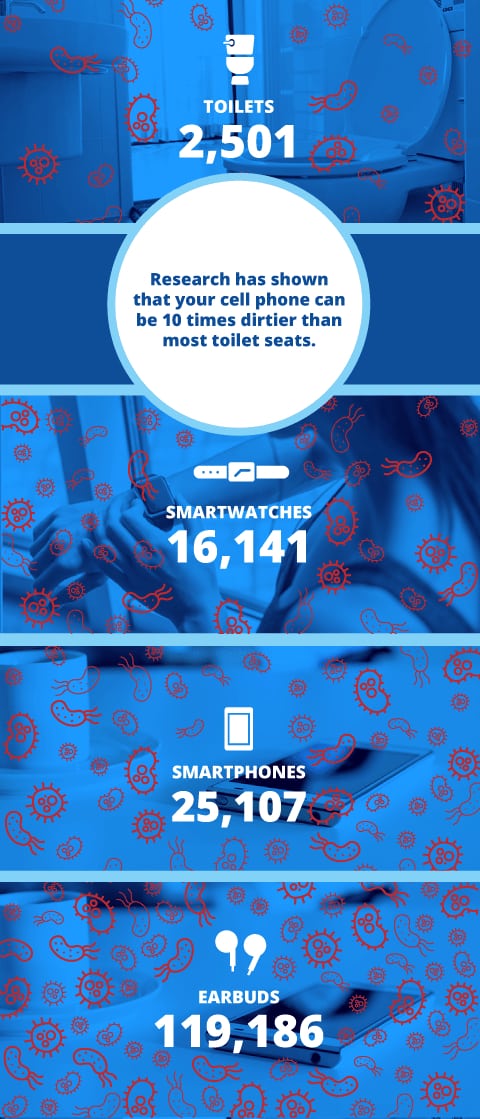 TOILETS
2,501

Research has shown that your cell phone can be 10 times dirtier than most toilet seats.

SMARTWATCHES
16,141

SMARTPHONES
25,107

EARBUDS
119,186